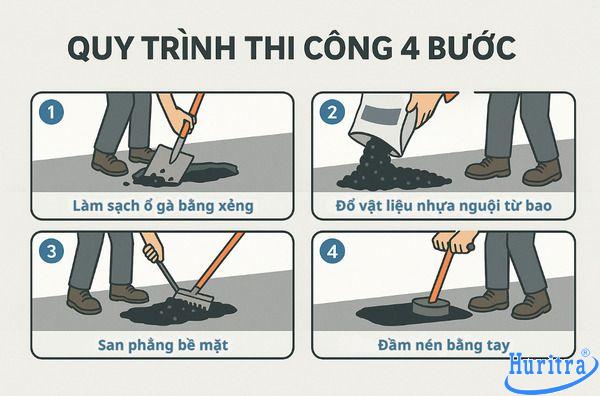 QUY TRÌNH THI CÔNG 4 BƯỚC

1
Làm sạch ổ gà bằng xẻng

2
Đổ vật liệu nhựa nguội từ bao

3
San phẳng bề mặt

4
Đầm nén bằng tay

Huritra®